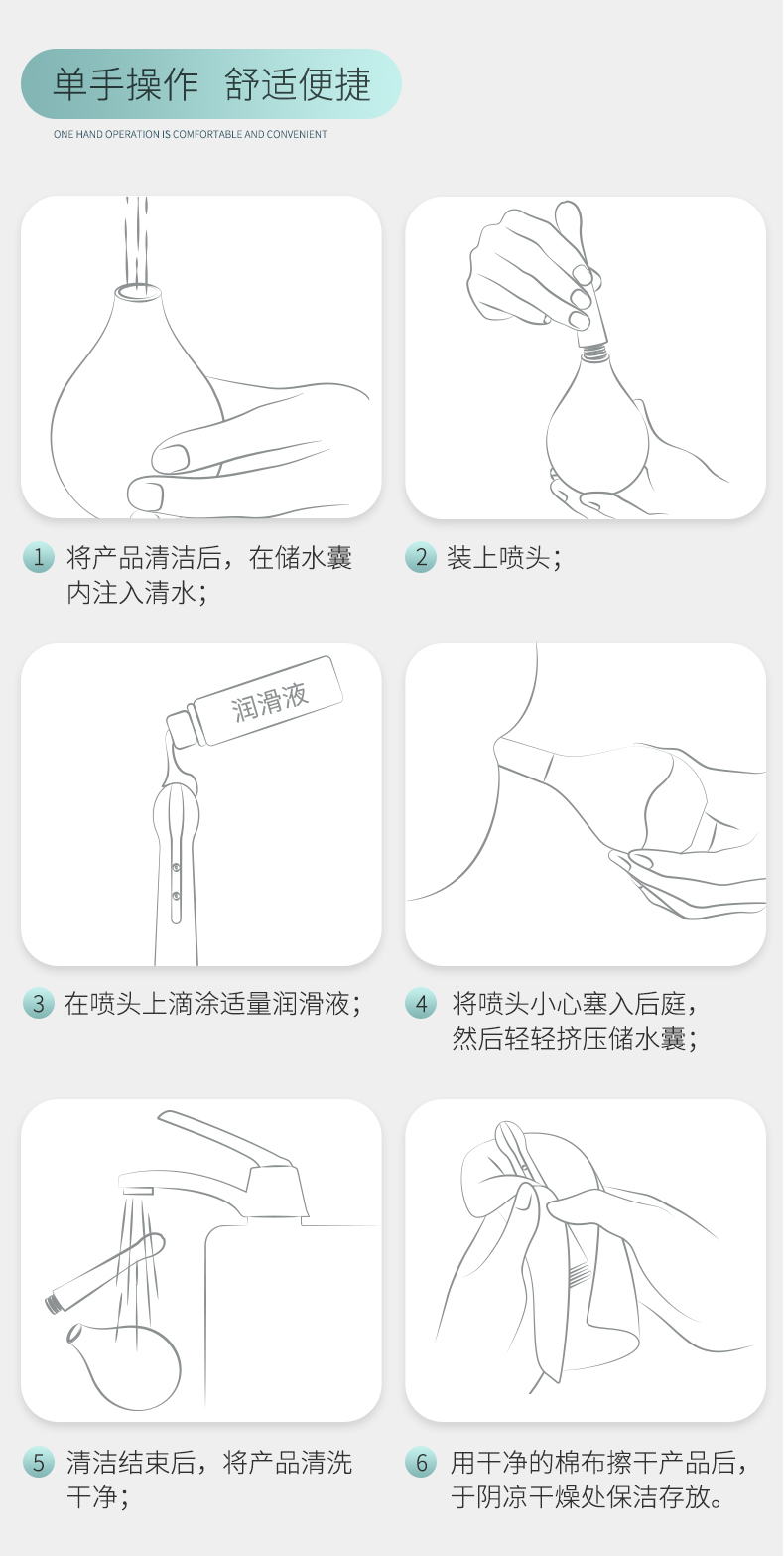 单手操作 舒适便捷
ONE HAND OPERATION IS COMFORTABLE AND CONVENIENT

1 将产品清洁后，在储水囊内注入清水；

2 装上喷头；

润滑液

3 在喷头上滴涂适量润滑液；

4 将喷头小心塞入后庭，然后轻轻挤压储水囊；

5 清洁结束后，将产品清洗干净；

6 用干净的棉布擦干产品后，于阴凉干燥处保洁存放。