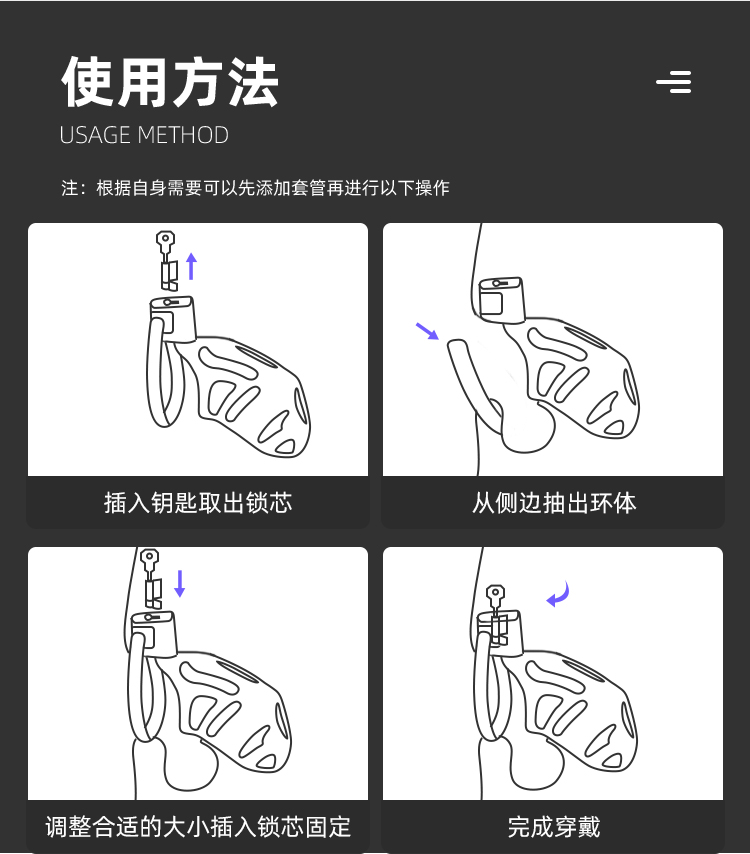 使用方法
USAGE METHOD

注：根据自身需要可以先添加套管再进行以下操作

插入钥匙取出锁芯

从侧边抽出环体

调整合适的大小插入锁芯固定

完成穿戴