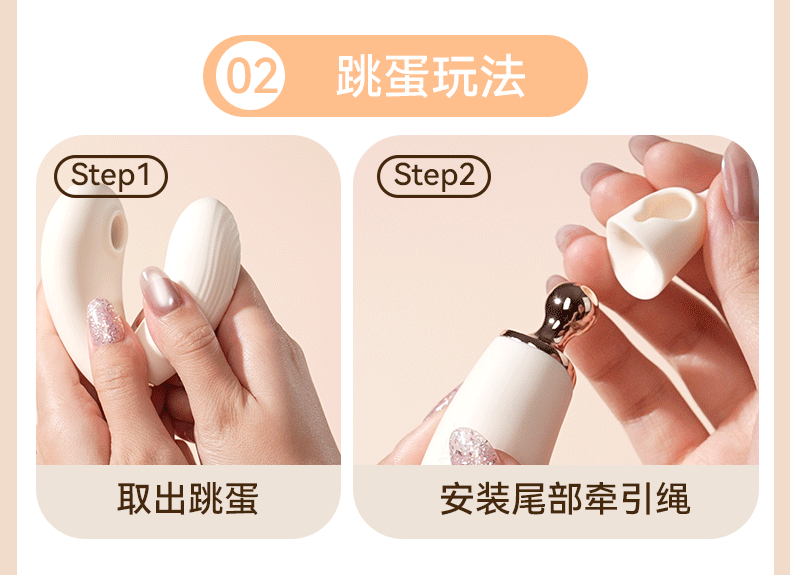 02 跳蛋玩法

Step1

取出跳蛋

Step2

安装尾部牵引绳