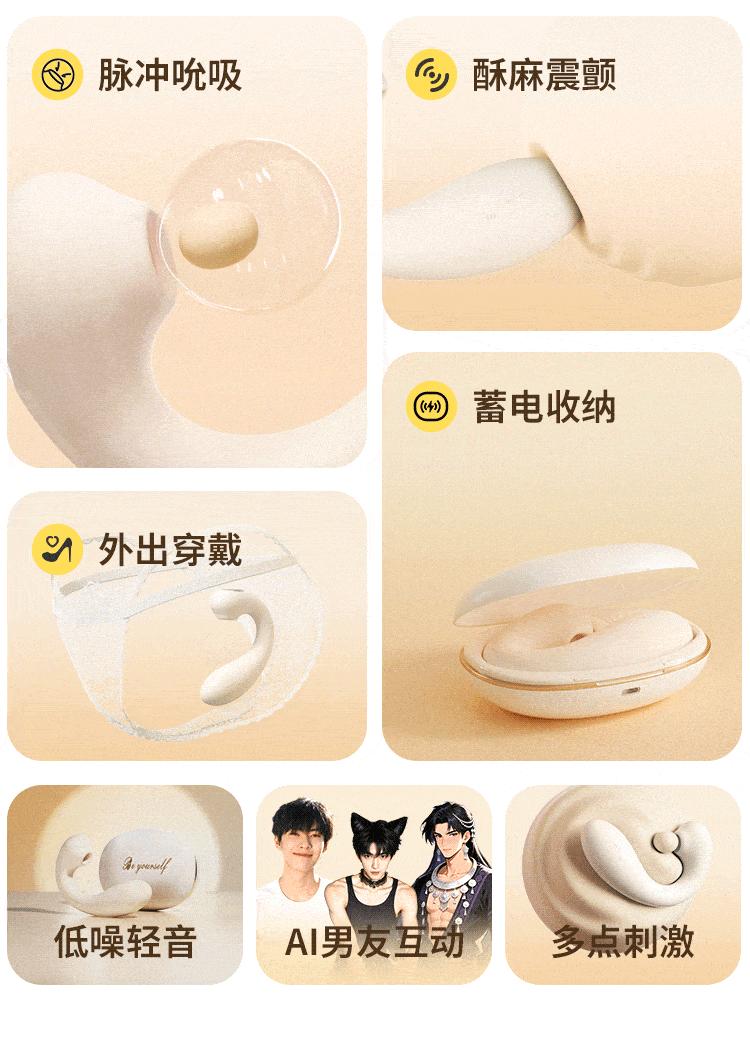 脉冲吮吸

酥麻震颤

蓄电收纳

外出穿戴

Be yourself

低噪轻音

AI男友互动

多点刺激