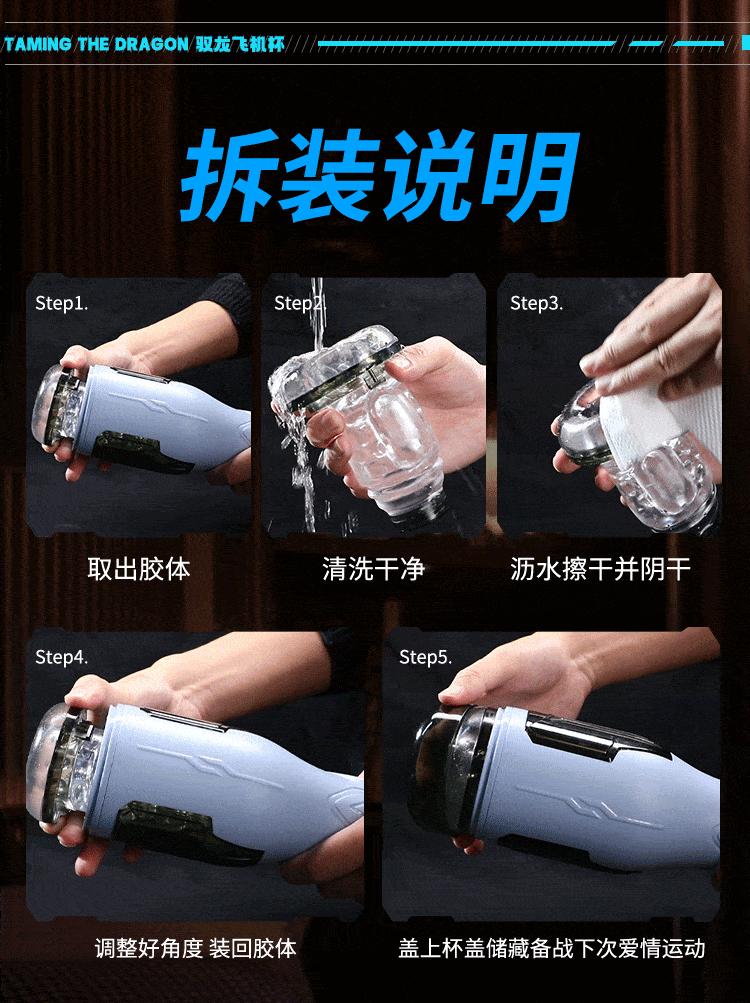 TAMING THE DRAGON 驭龙飞机杯

拆装说明

Step1.

取出胶体

Step2.

清洗干净

Step3.

沥水擦干并阴干

Step4.

调整好角度 装回胶体

Step5.

盖上杯盖储藏备战下次爱情运动